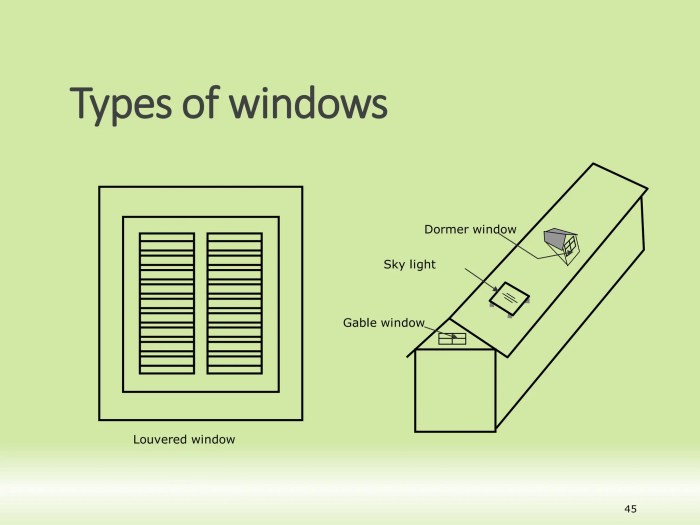 Types of windows

Louvered window

Dormer window

Sky light

Gable window

45